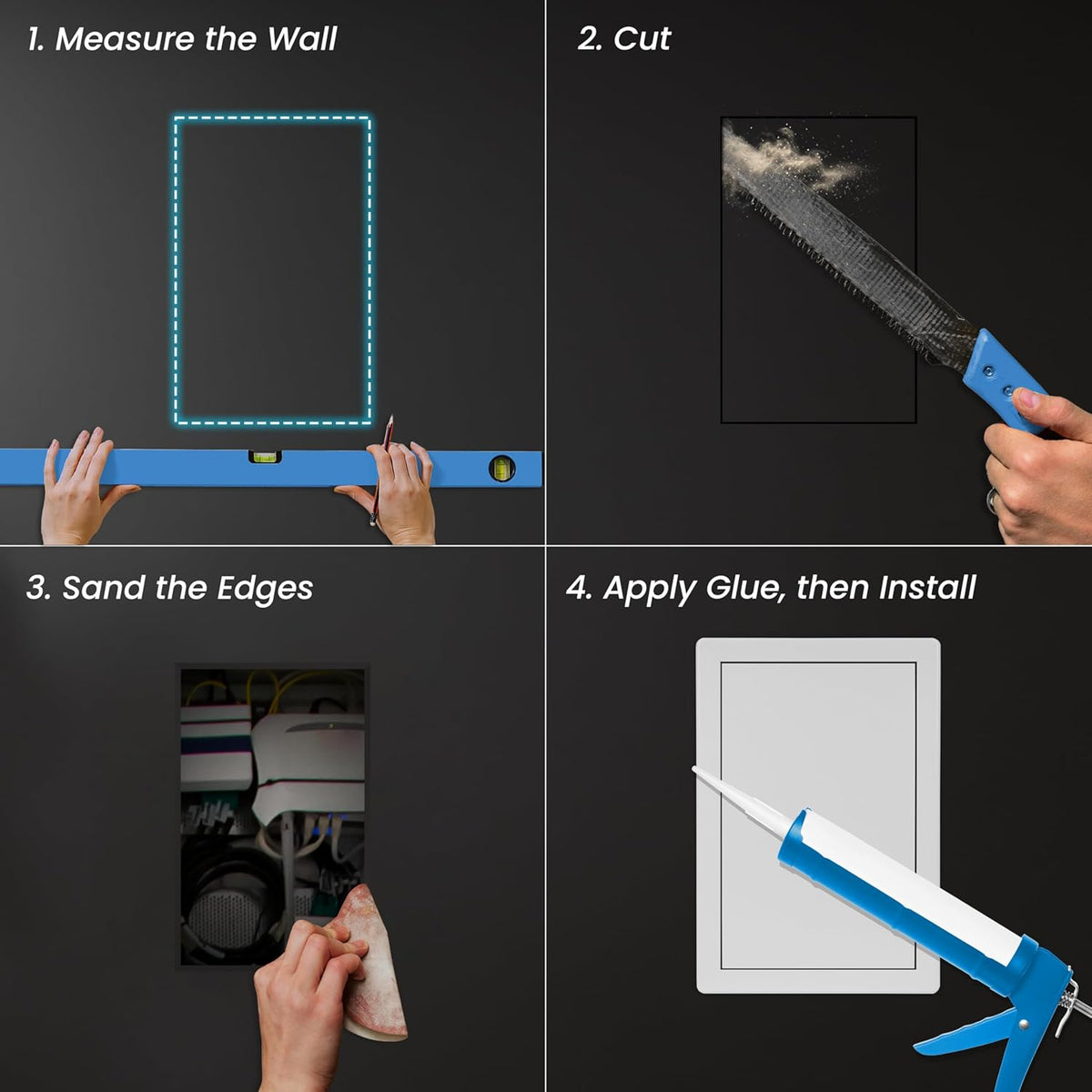 1. Measure the Wall

2. Cut

3. Sand the Edges

4. Apply Glue, then Install